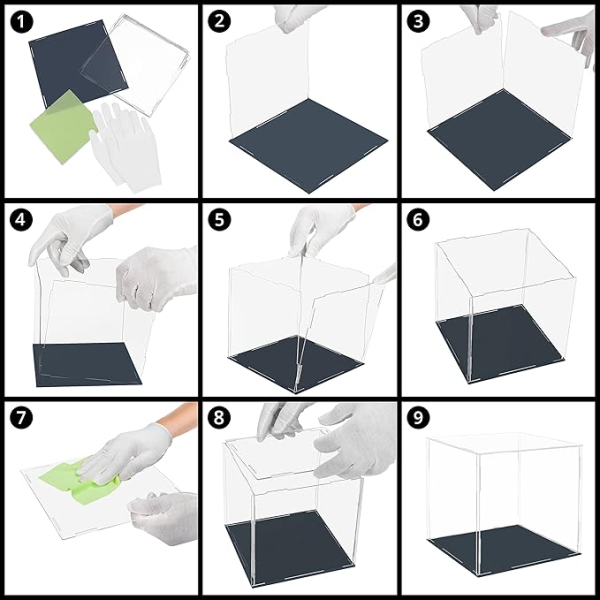 1

2

3

4

5

6

7

8

9